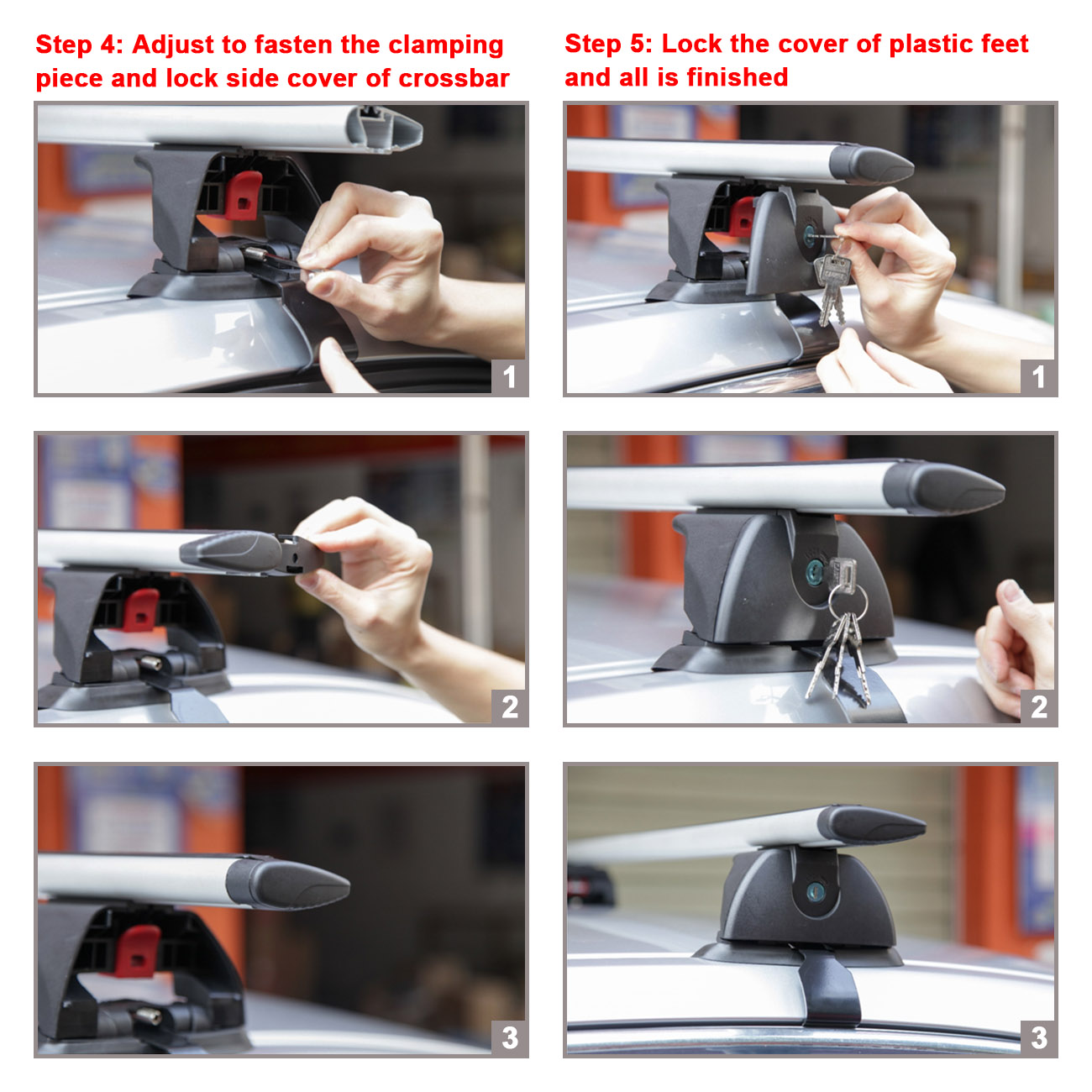 Step 4: Adjust to fasten the clamping piece and lock side cover of crossbar

1

2

3

Step 5: Lock the cover of plastic feet and all is finished

1

2

3